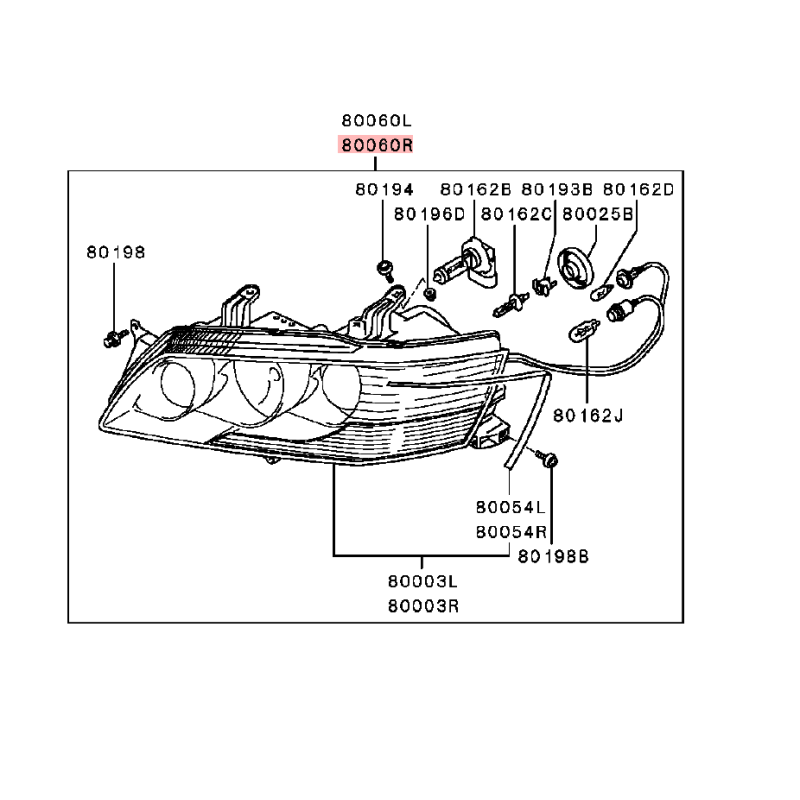 80060L
80060R
80194
80162B
80193B
80162D
80196D
80162C
80025B
80198
80162J
80054L
80054R
80198B
80003L
80003R