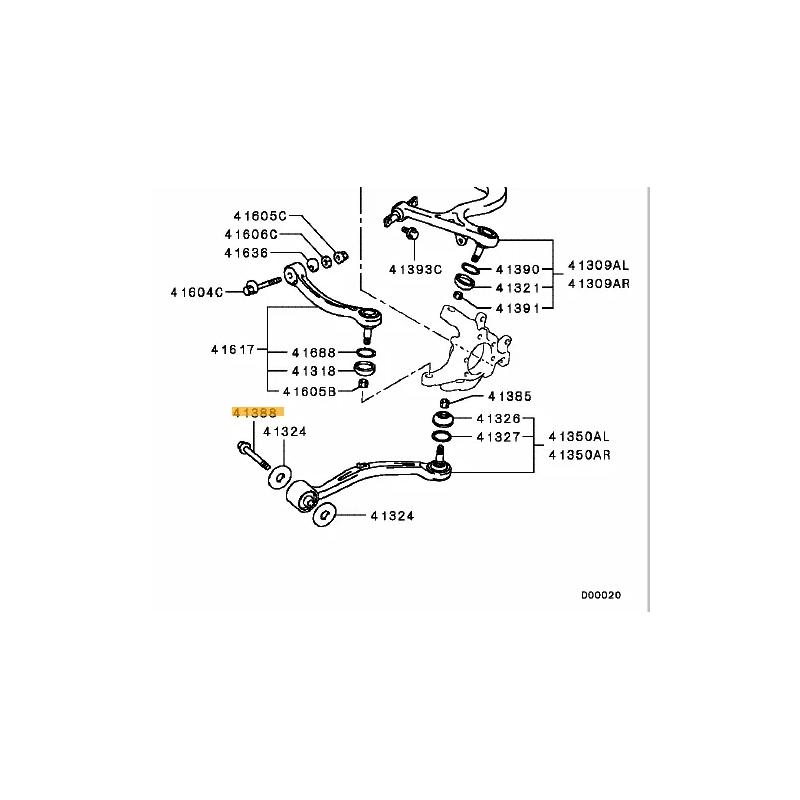 41605C
41606C
41636
41604C
41617
41688
41318
41605B
41393C
41390
41321
41391
41309AL
41309AR
41385
41326
41327
41350AL
41350AR
41388
41324
41324
D00020